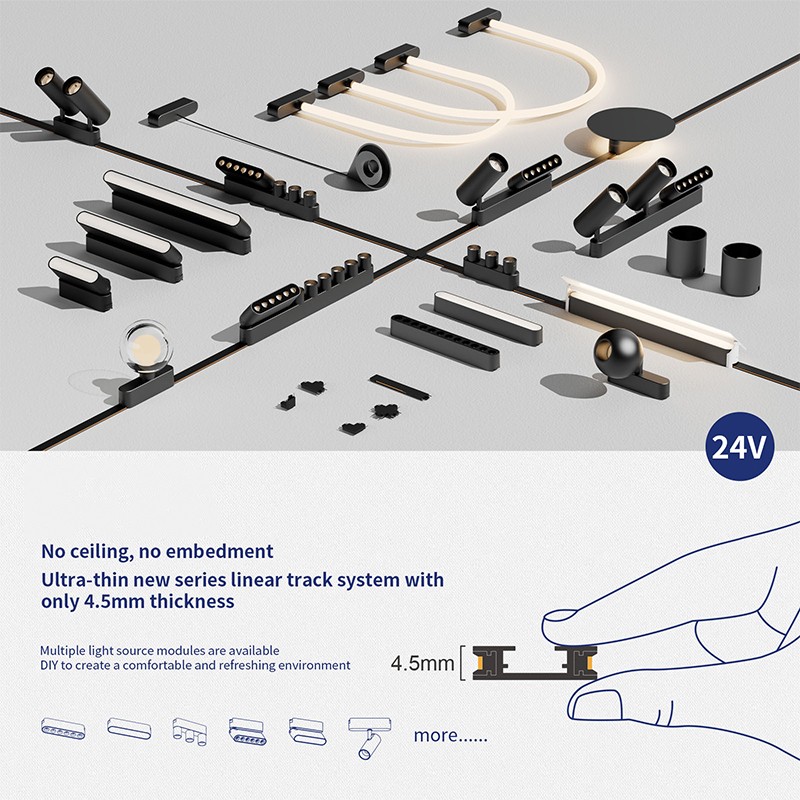 24V

No ceiling, no embedment

Ultra-thin new series linear track system with only 4.5mm thickness

Multiple light source modules are available
DIY to create a comfortable and refreshing environment

4.5mm

more......