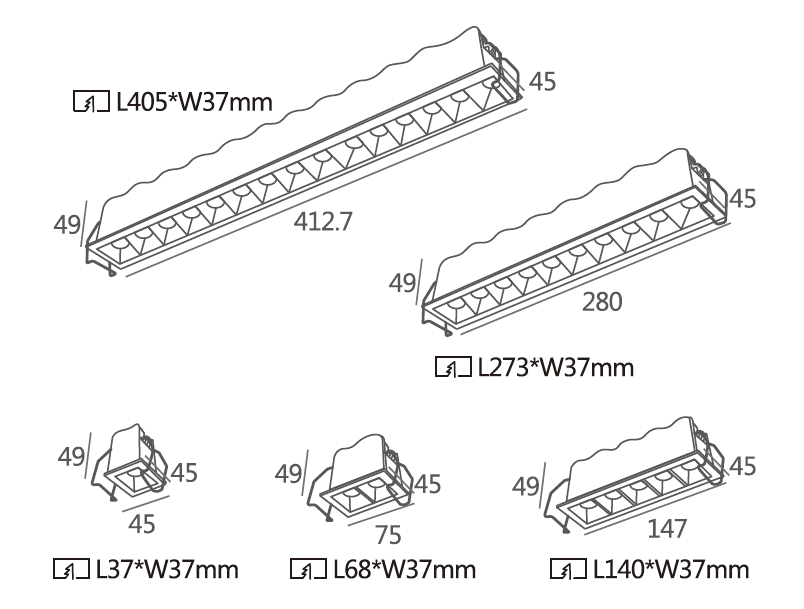 L405*W37mm

45

49

412.7

45

49

280

L273*W37mm

49

45

45

L37*W37mm

49

45

75

L68*W37mm

49

45

147

L140*W37mm