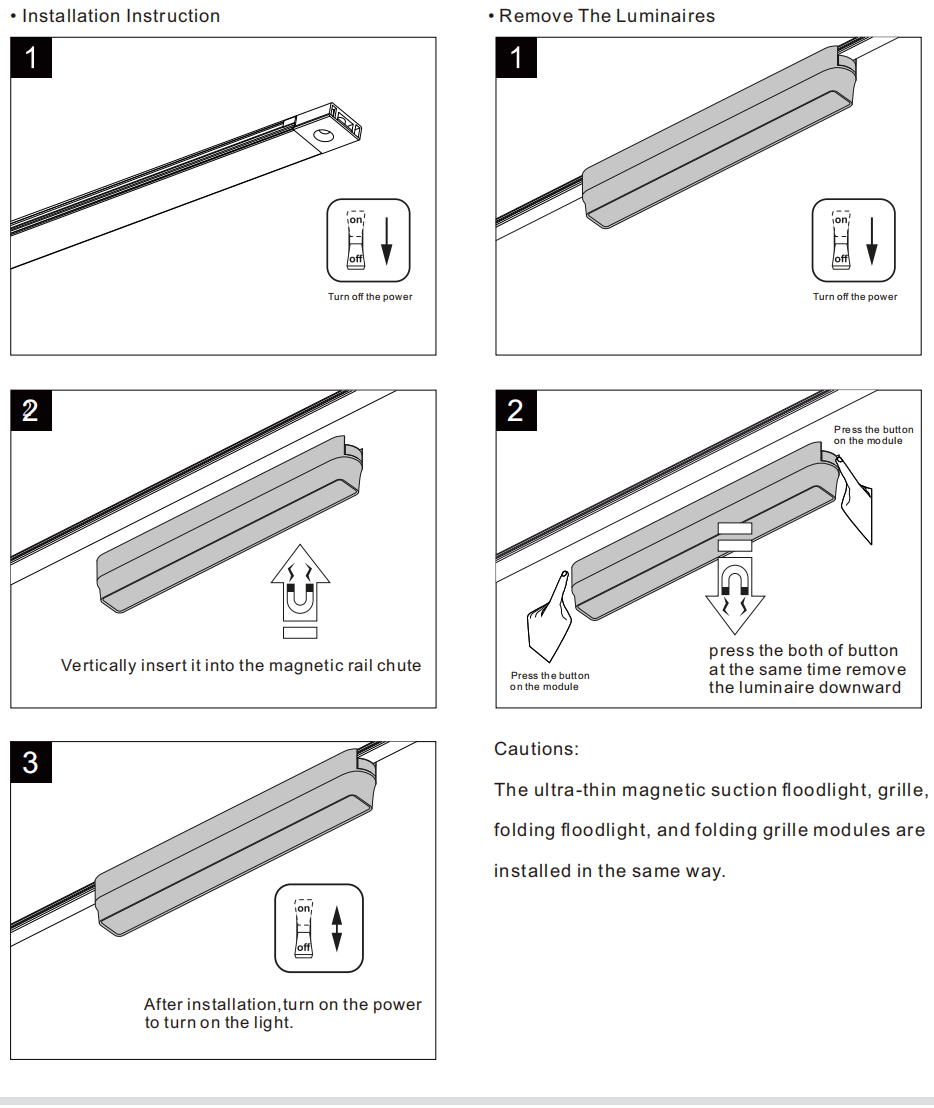 • Installation Instruction

1

on
off

Turn off the power

2

Vertically insert it into the magnetic rail chute

3

on
off

After installation,turn on the power to turn on the light.

• Remove The Luminaires

1

on
off

Turn off the power

2

Press the button on the module

Press the button on the module

press the both of button at the same time remove the luminaire downward

Cautions:

The ultra-thin magnetic suction floodlight, grille, folding floodlight, and folding grille modules are installed in the same way.