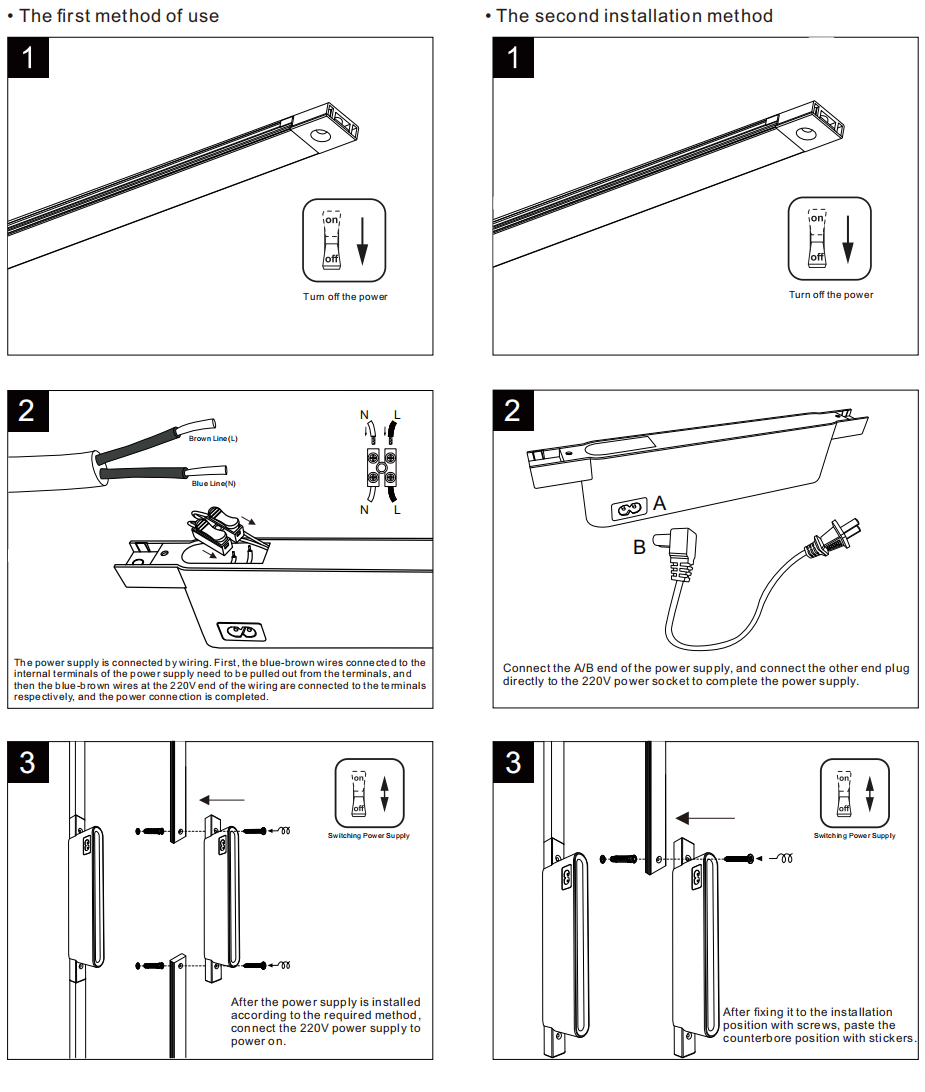 • The first method of use

1

on
off

Turn off the power

2

Brown Line(L)

Blue Line(N)

N L

N L

The power supply is connected by wiring. First, the blue-brown wires connected to the internal terminals of the power supply need to be pulled out from the terminals, and then the blue-brown wires at the 220V end of the wiring are connected to the terminals respectively, and the power connection is completed.

3

on
off

Switching Power Supply

After the power supply is installed according to the required method, connect the 220V power supply to power on.

• The second installation method

1

on
off

Turn off the power

2

A

B

Connect the A/B end of the power supply, and connect the other end plug directly to the 220V power socket to complete the power supply.

3

on
off

Switching Power Supply

After fixing it to the installation position with screws, paste the counterbore position with stickers.