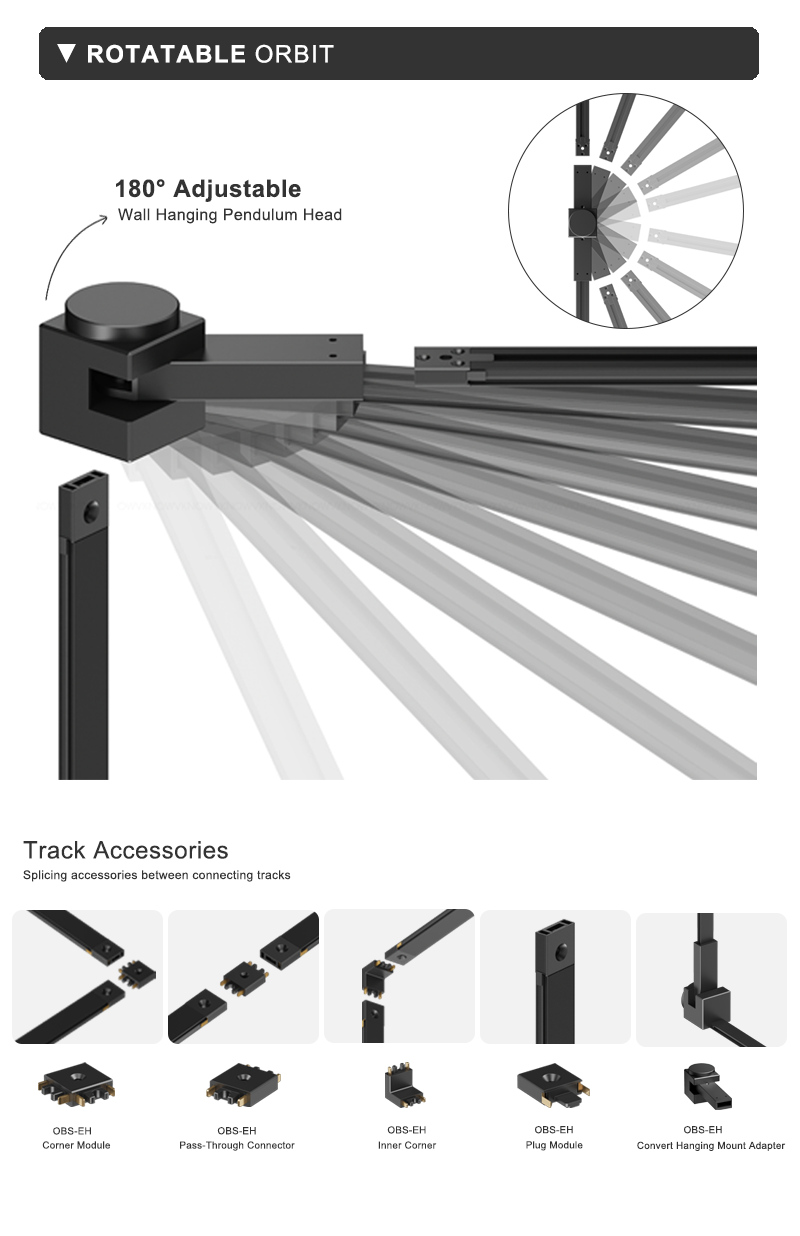 ▼ ROTATABLE ORBIT

180° Adjustable
Wall Hanging Pendulum Head

Track Accessories
Splicing accessories between connecting tracks

OBS-EH
Corner Module

OBS-EH
Pass-Through Connector

OBS-EH
Inner Corner

OBS-EH
Plug Module

OBS-EH
Convert Hanging Mount Adapter