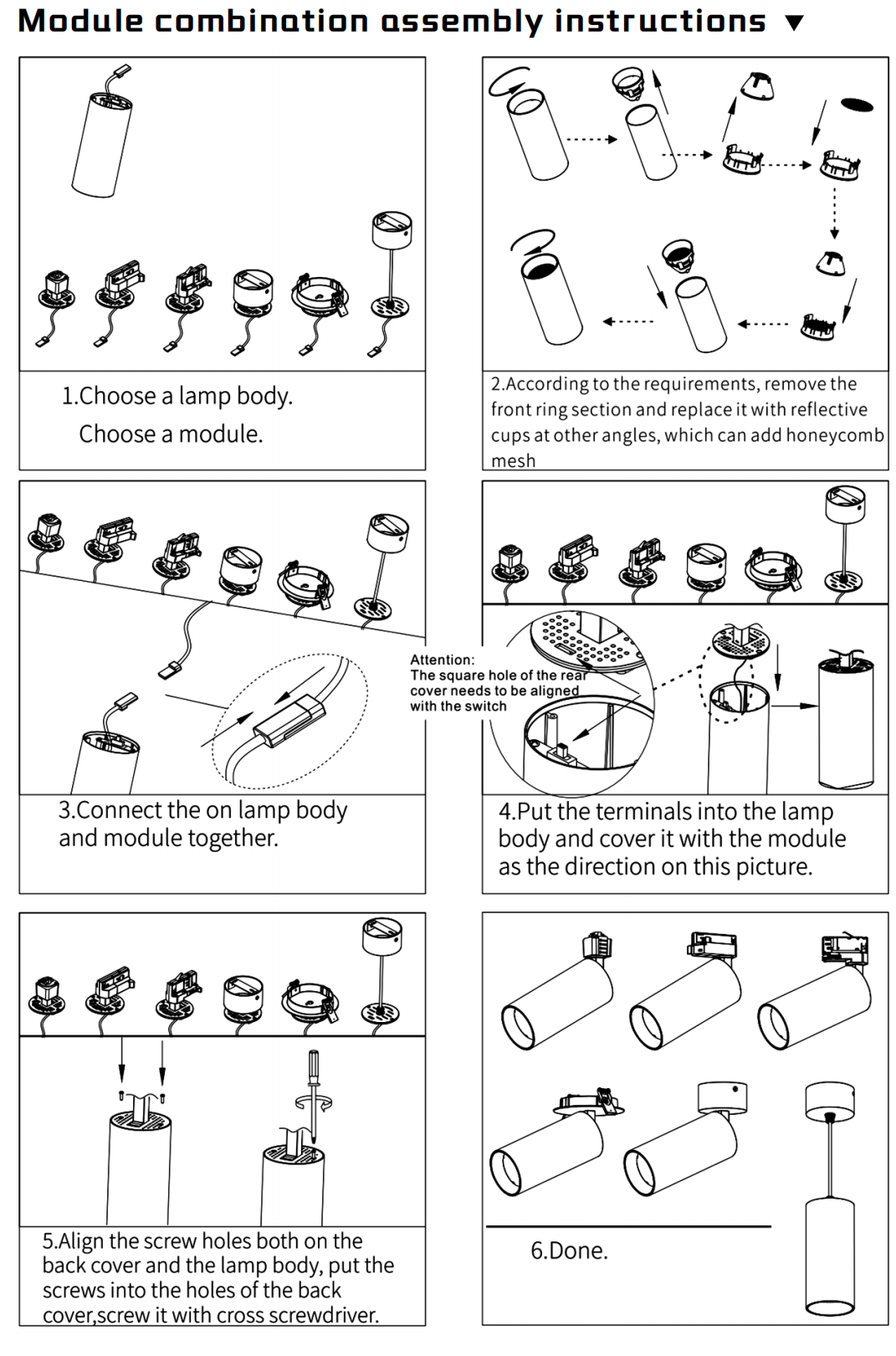 Module combination assembly instructions ▼

1.Choose a lamp body.
Choose a module.

2.According to the requirements, remove the front ring section and replace it with reflective cups at other angles, which can add honeycomb mesh

3.Connect the on lamp body and module together.

Attention:
The square hole of the rear cover needs to be aligned with the switch

4.Put the terminals into the lamp body and cover it with the module as the direction on this picture.

5.Align the screw holes both on the back cover and the lamp body, put the screws into the holes of the back cover,screw it with cross screwdriver.

6.Done.