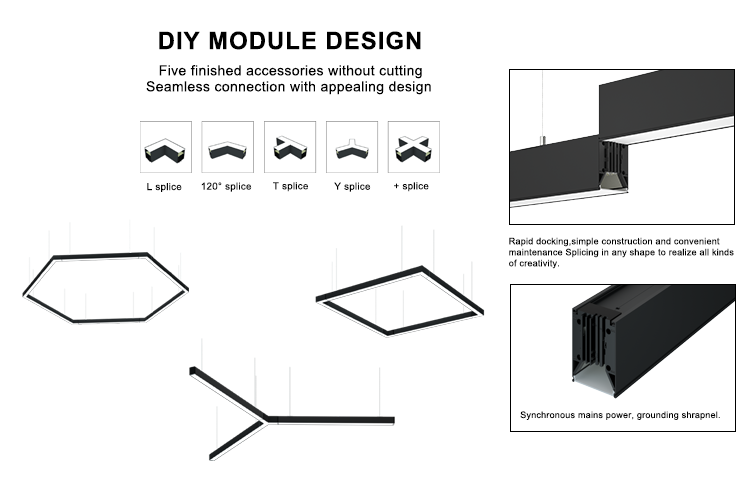 DIY MODULE DESIGN

Five finished accessories without cutting
Seamless connection with appealing design

L splice
120° splice
T splice
Y splice
+ splice

Rapid docking,simple construction and convenient maintenance Splicing in any shape to realize all kinds of creativity.

Synchronous mains power, grounding shrapnel.