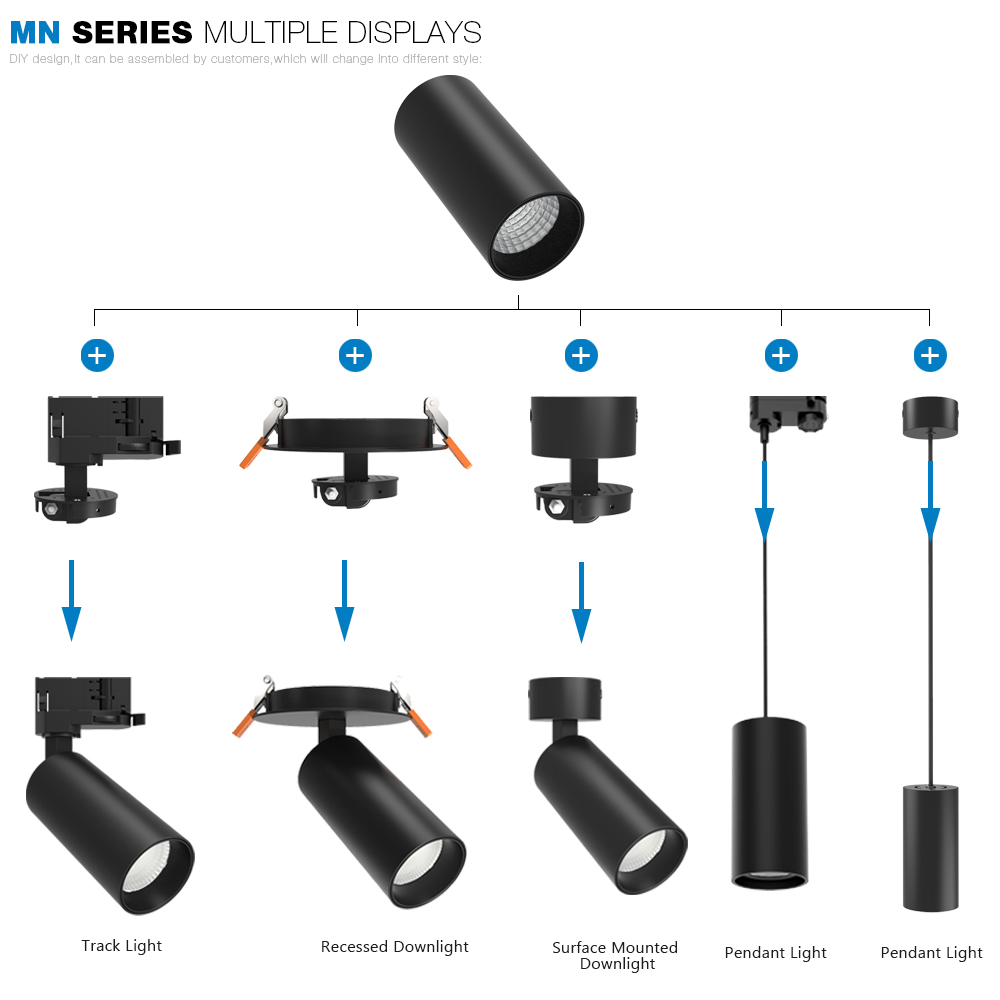 MN SERIES MULTIPLE DISPLAYS
DIY design,it can be assembled by customers,which will change into different style:

Track Light

Recessed Downlight

Surface Mounted Downlight

Pendant Light

Pendant Light