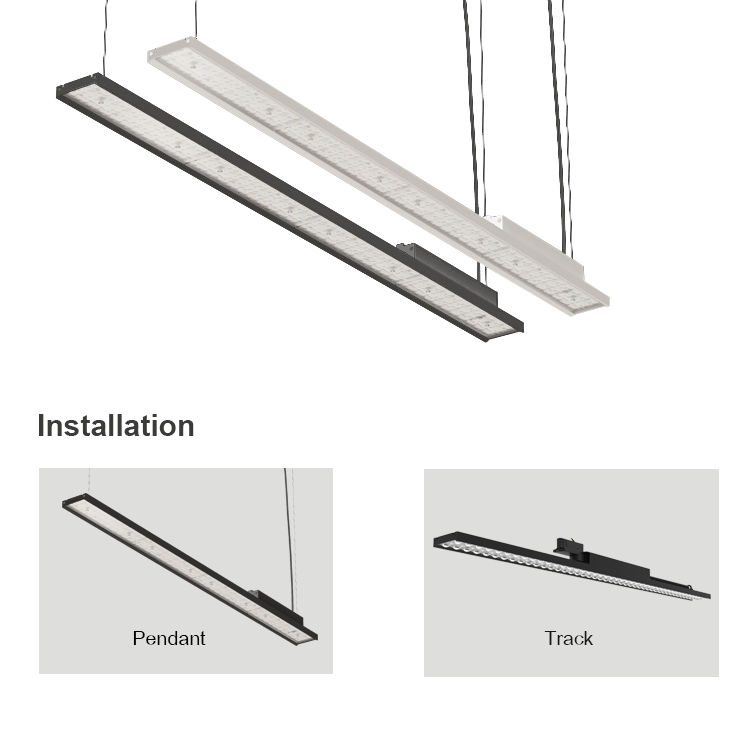 Installation

Pendant

Track