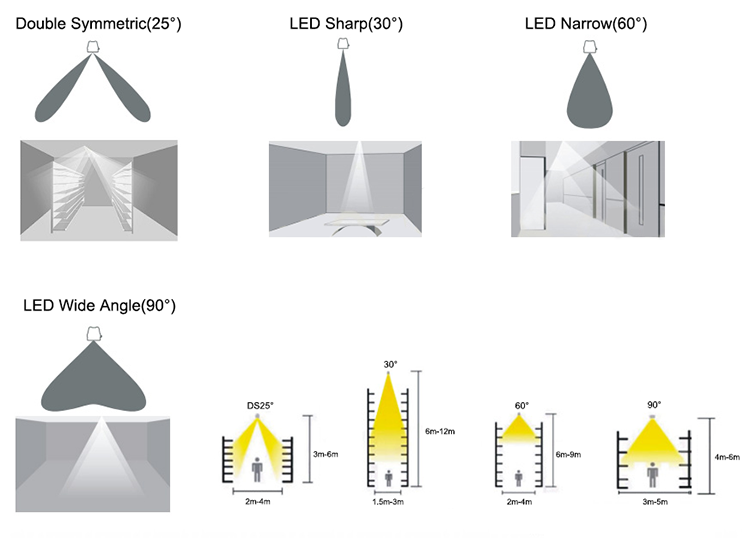 Double Symmetric(25°)

LED Sharp(30°)

LED Narrow(60°)

LED Wide Angle(90°)

DS25°
3m-6m
2m-4m

30°
6m-12m
1.5m-3m

60°
6m-9m
2m-4m

90°
4m-6m
3m-5m