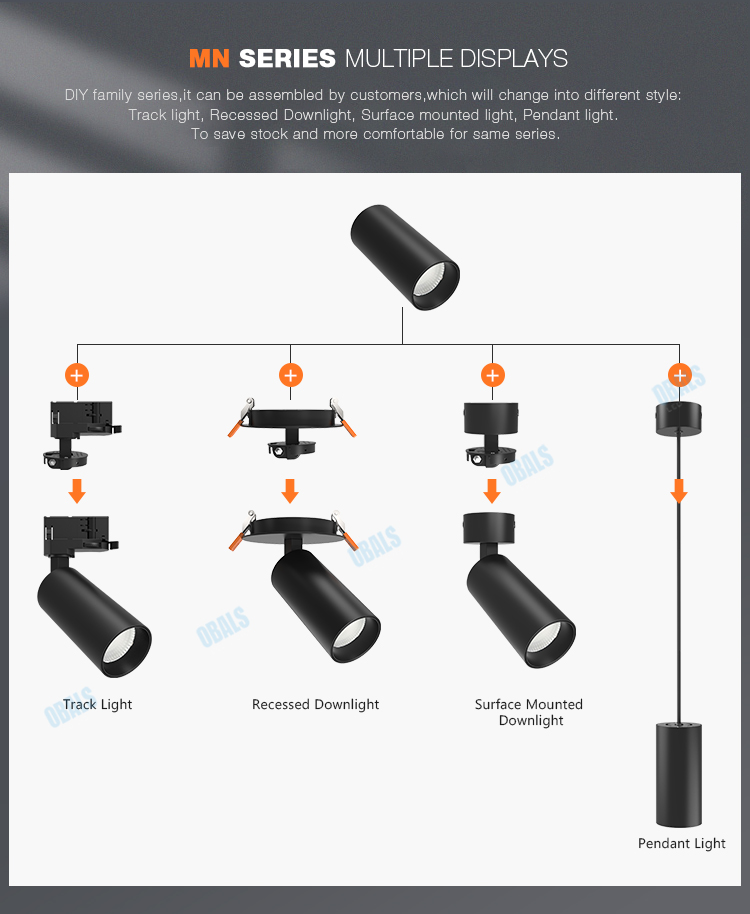 MN SERIES MULTIPLE DISPLAYS

DIY family series,it can be assembled by customers,which will change into different style: Track light, Recessed Downlight, Surface mounted light, Pendant light. To save stock and more comfortable for same series.

OBALS

OBALS

OBALS

OBALS

OBALS

Track Light

Recessed Downlight

Surface Mounted Downlight

Pendant Light