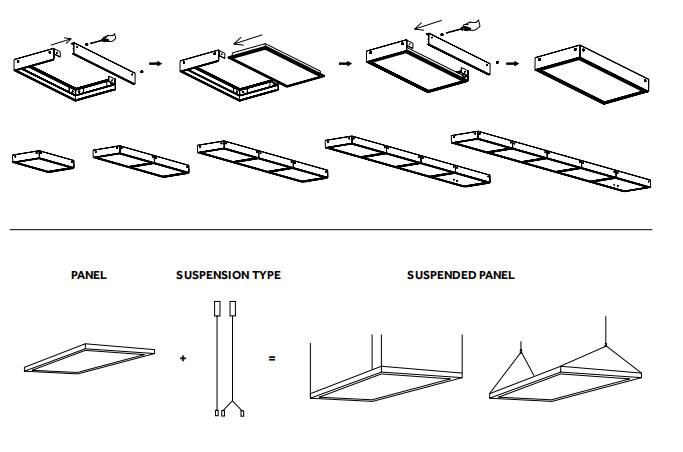 PANEL

SUSPENSION TYPE

SUSPENDED PANEL

+

=