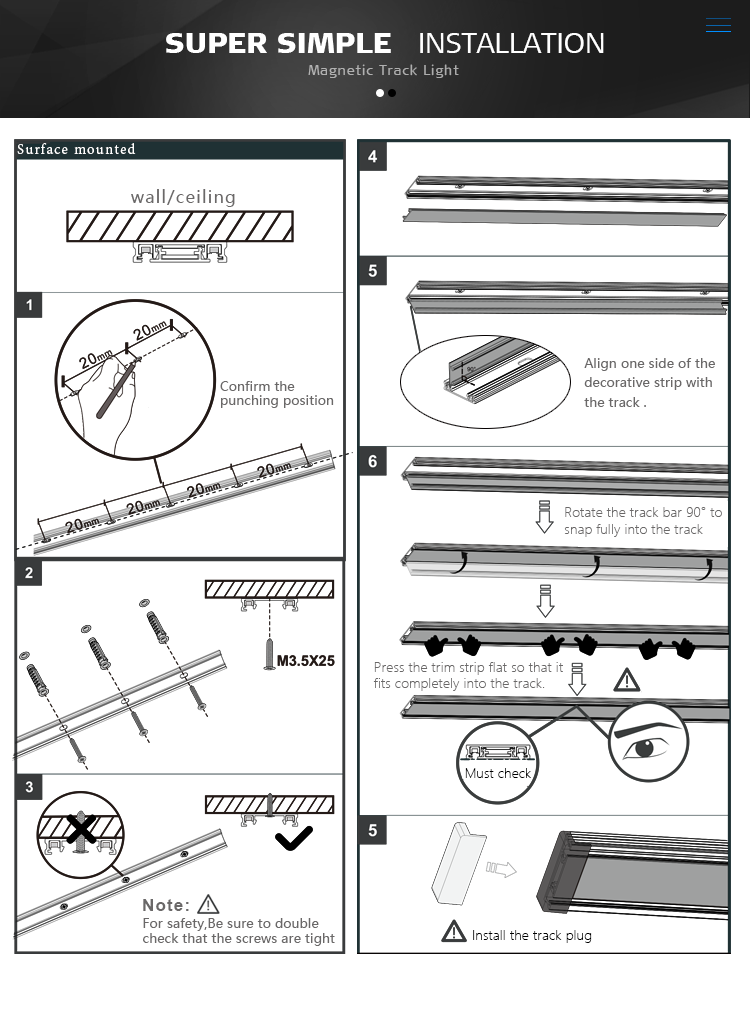 SUPER SIMPLE INSTALLATION
Magnetic Track Light

Surface mounted

wall/ceiling

1

20mm 20mm

Confirm the punching position

20mm 20mm 20mm 20mm

2

M3.5X25

3

Note:
For safety,Be sure to double check that the screws are tight

4

5

Align one side of the decorative strip with the track .

6

Rotate the track bar 90° to snap fully into the track

Press the trim strip flat so that it fits completely into the track.

Must check

5

Install the track plug