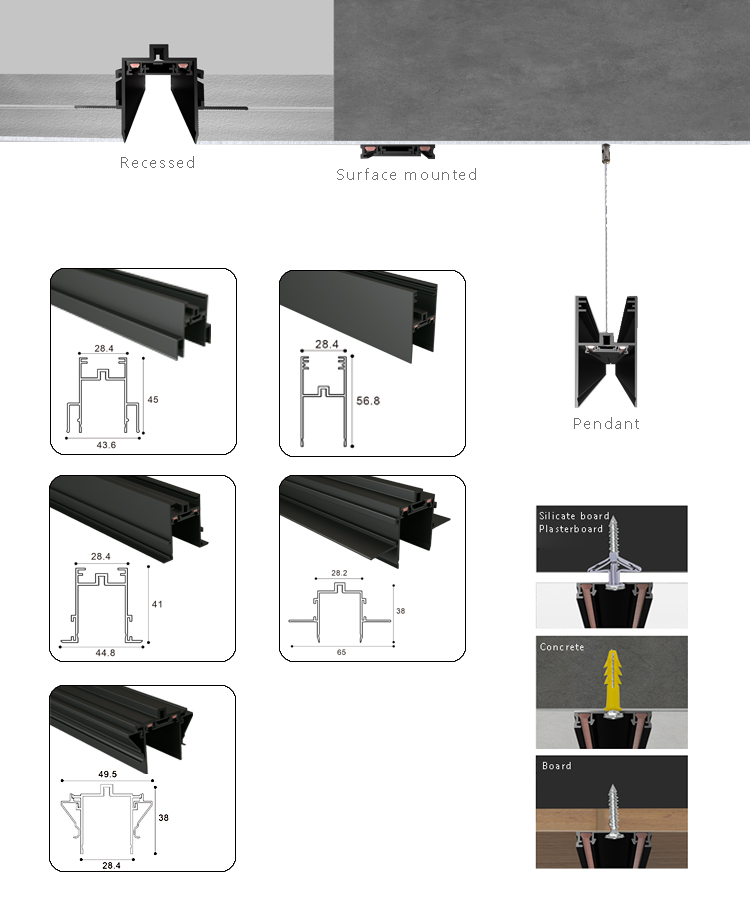 Recessed

Surface mounted

Pendant

28.4
45
43.6

28.4
56.8

28.4
41
44.8

28.2
38
65

49.5
38
28.4

Silicate board
Plasterboard

Concrete

Board