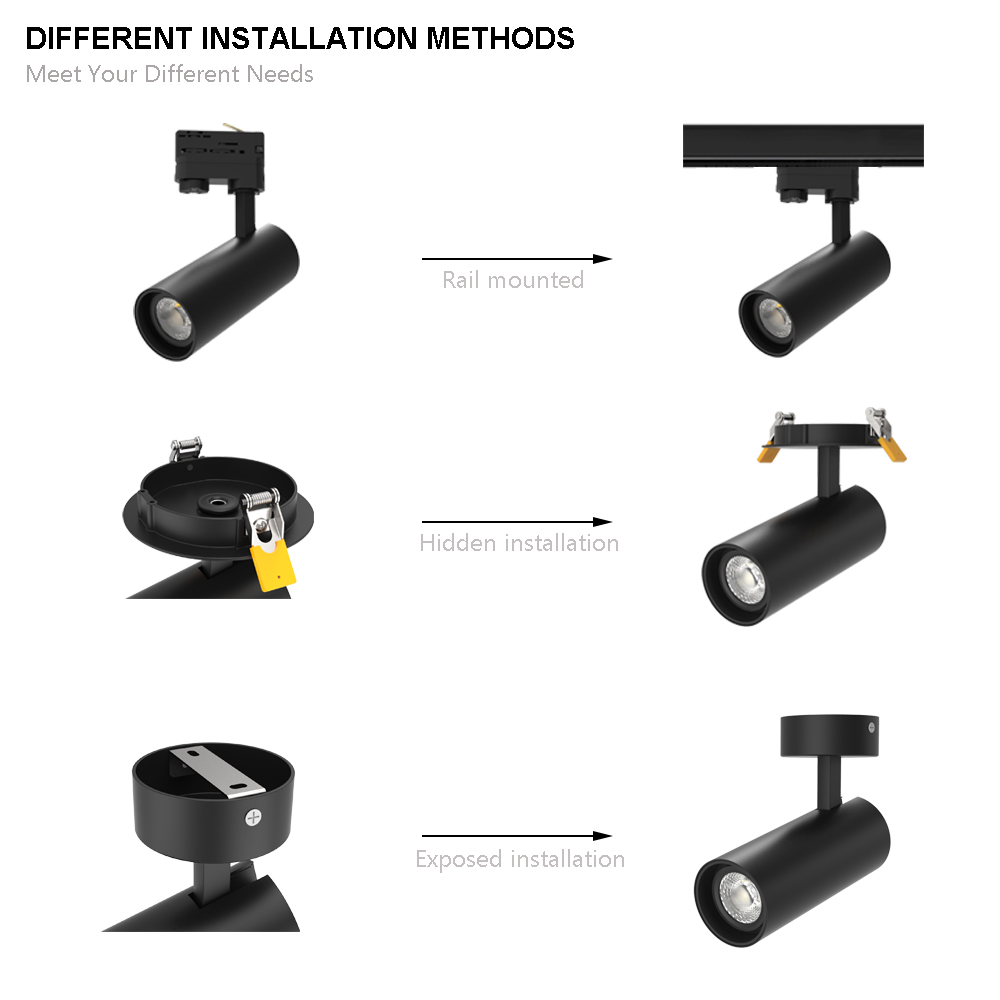 DIFFERENT INSTALLATION METHODS
Meet Your Different Needs

Rail mounted

Hidden installation

Exposed installation