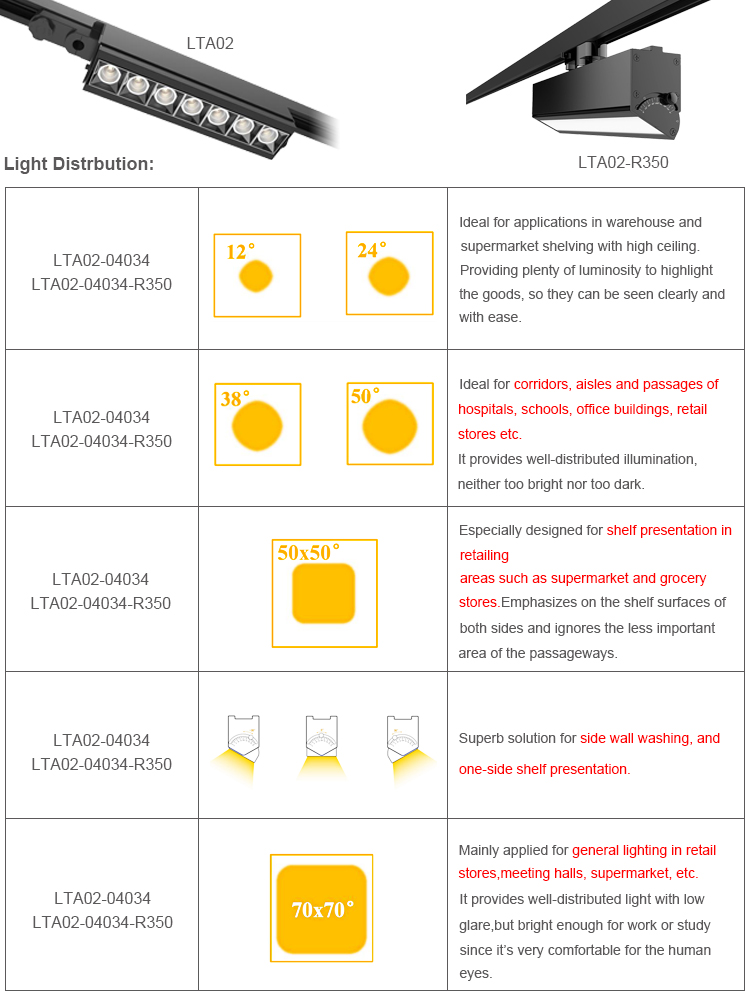 LTA02

LTA02-R350

Light Distrbution:

| | | |
|---|---|---|
| LTA02-04034 LTA02-04034-R350 | 12° 24° | Ideal for applications in warehouse and supermarket shelving with high ceiling. Providing plenty of luminosity to highlight the goods, so they can be seen clearly and with ease. |
| LTA02-04034 LTA02-04034-R350 | 38° 50° | Ideal for corridors, aisles and passages of hospitals, schools, office buildings, retail stores etc. It provides well-distributed illumination, neither too bright nor too dark. |
| LTA02-04034 LTA02-04034-R350 | 50x50° | Especially designed for shelf presentation in retailing areas such as supermarket and grocery stores.Emphasizes on the shelf surfaces of both sides and ignores the less important area of the passageways. |
| LTA02-04034 LTA02-04034-R350 | | Superb solution for side wall washing, and one-side shelf presentation. |
| LTA02-04034 LTA02-04034-R350 | 70x70° | Mainly applied for general lighting in retail stores,meeting halls, supermarket, etc. It provides well-distributed light with low glare,but bright enough for work or study since it's very comfortable for the human eyes. |