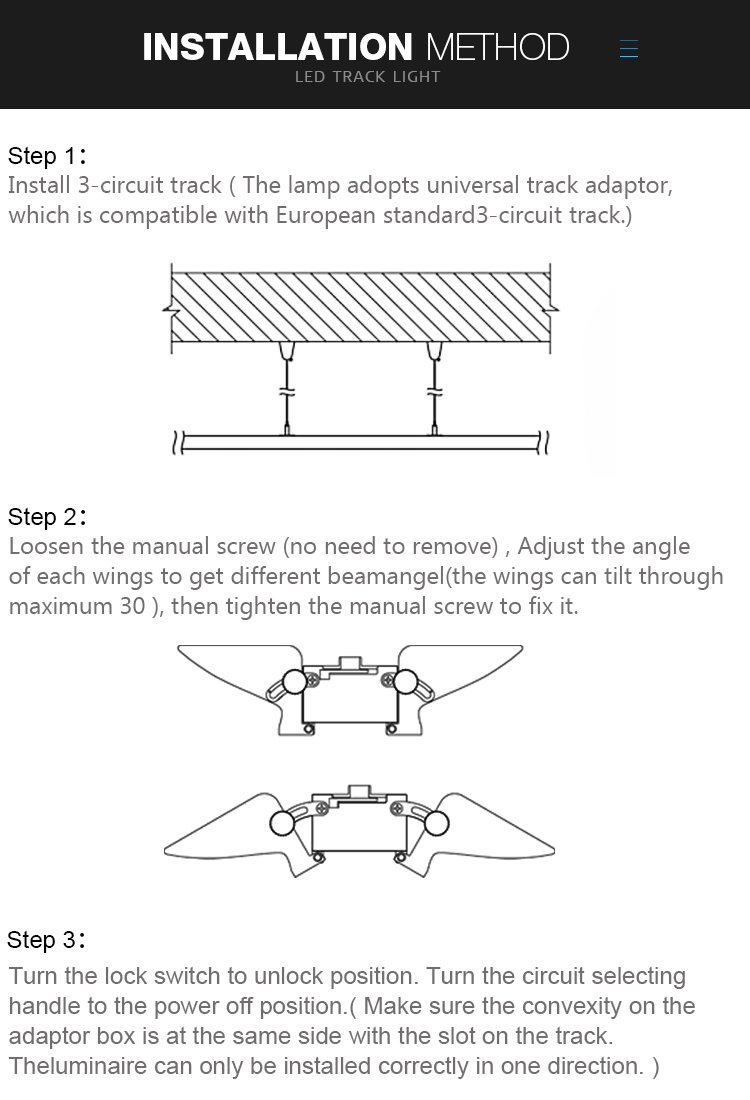 INSTALLATION METHOD
LED TRACK LIGHT

Step 1:
Install 3-circuit track ( The lamp adopts universal track adaptor, which is compatible with European standard3-circuit track.)

Step 2:
Loosen the manual screw (no need to remove) , Adjust the angle of each wings to get different beamangel(the wings can tilt through maximum 30 ), then tighten the manual screw to fix it.

Step 3:
Turn the lock switch to unlock position. Turn the circuit selecting handle to the power off position.( Make sure the convexity on the adaptor box is at the same side with the slot on the track. Theluminaire can only be installed correctly in one direction. )